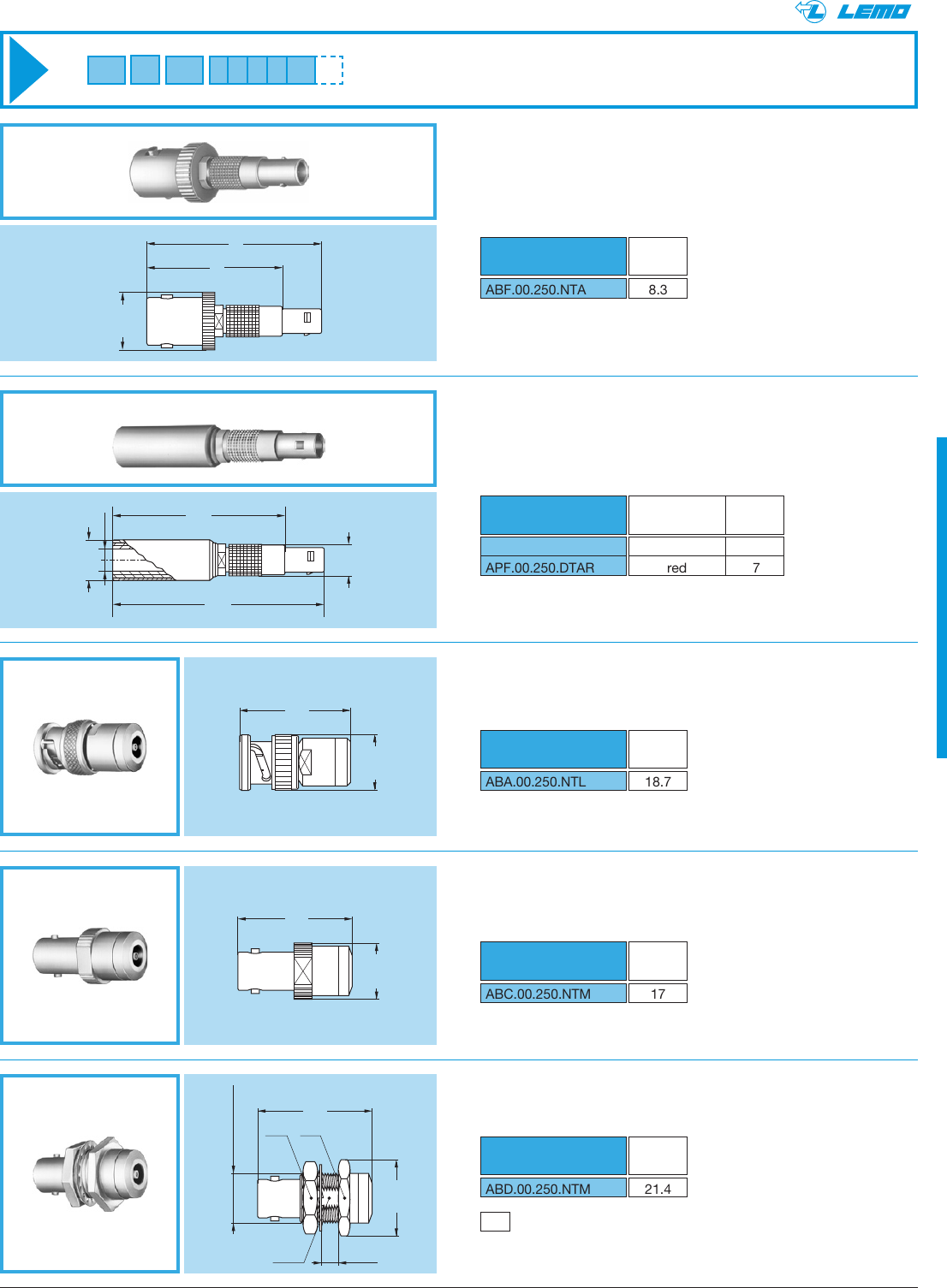 LEMO

| | |
|---|---|
| ABF.00.250.NTA | 8.3 |

| | | |
|---|---|---|
| | | |
| APF.00.250.DTAR | red | 7 |

| | |
|---|---|
| ABA.00.250.NTL | 18.7 |

| | |
|---|---|
| ABC.00.250.NTM | 17 |

| | |
|---|---|
| ABD.00.250.NTM | 21.4 |