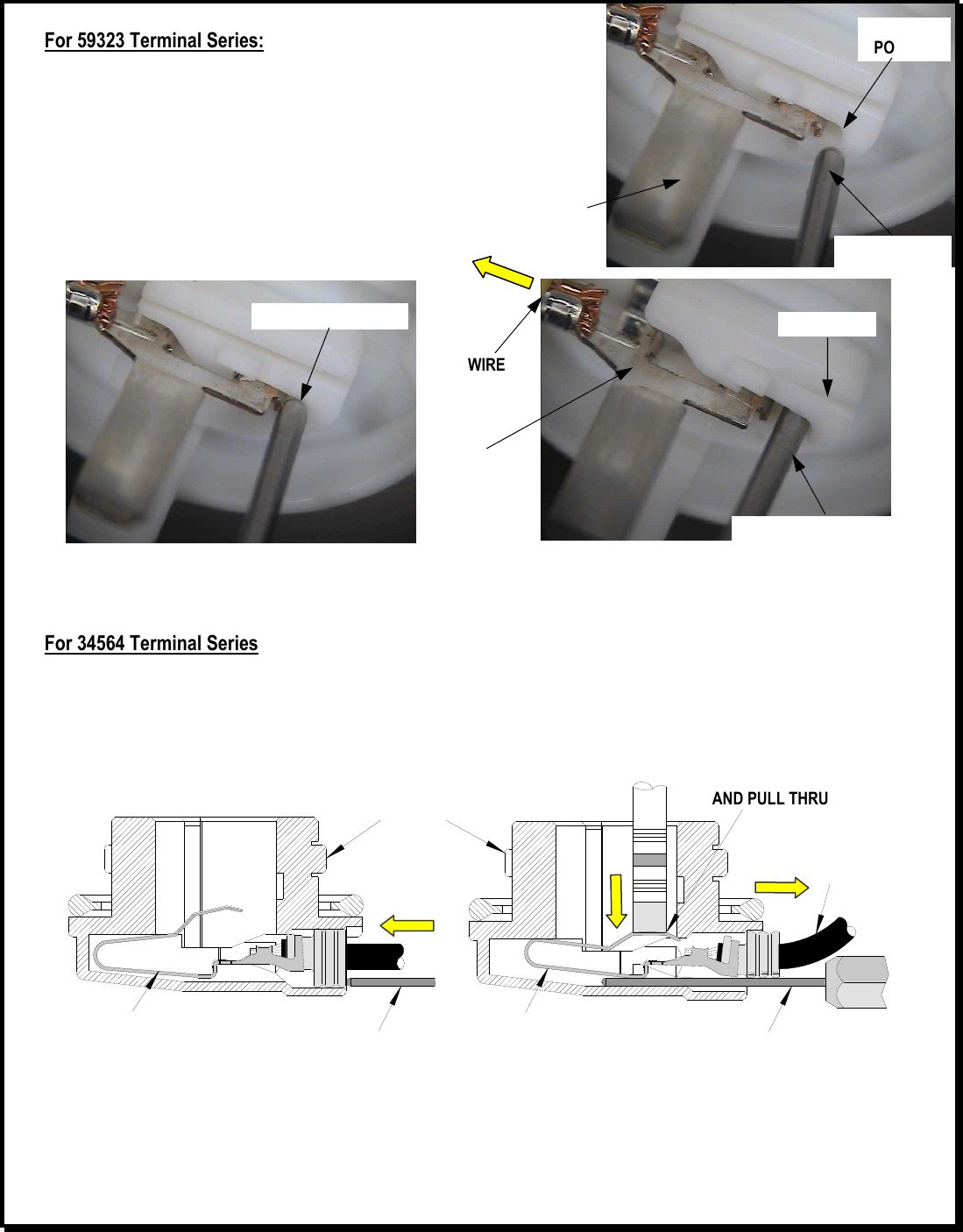 For 59323 Terminal Series:

PO

WIRE

For 34564 Terminal Series

AND PULL THRU