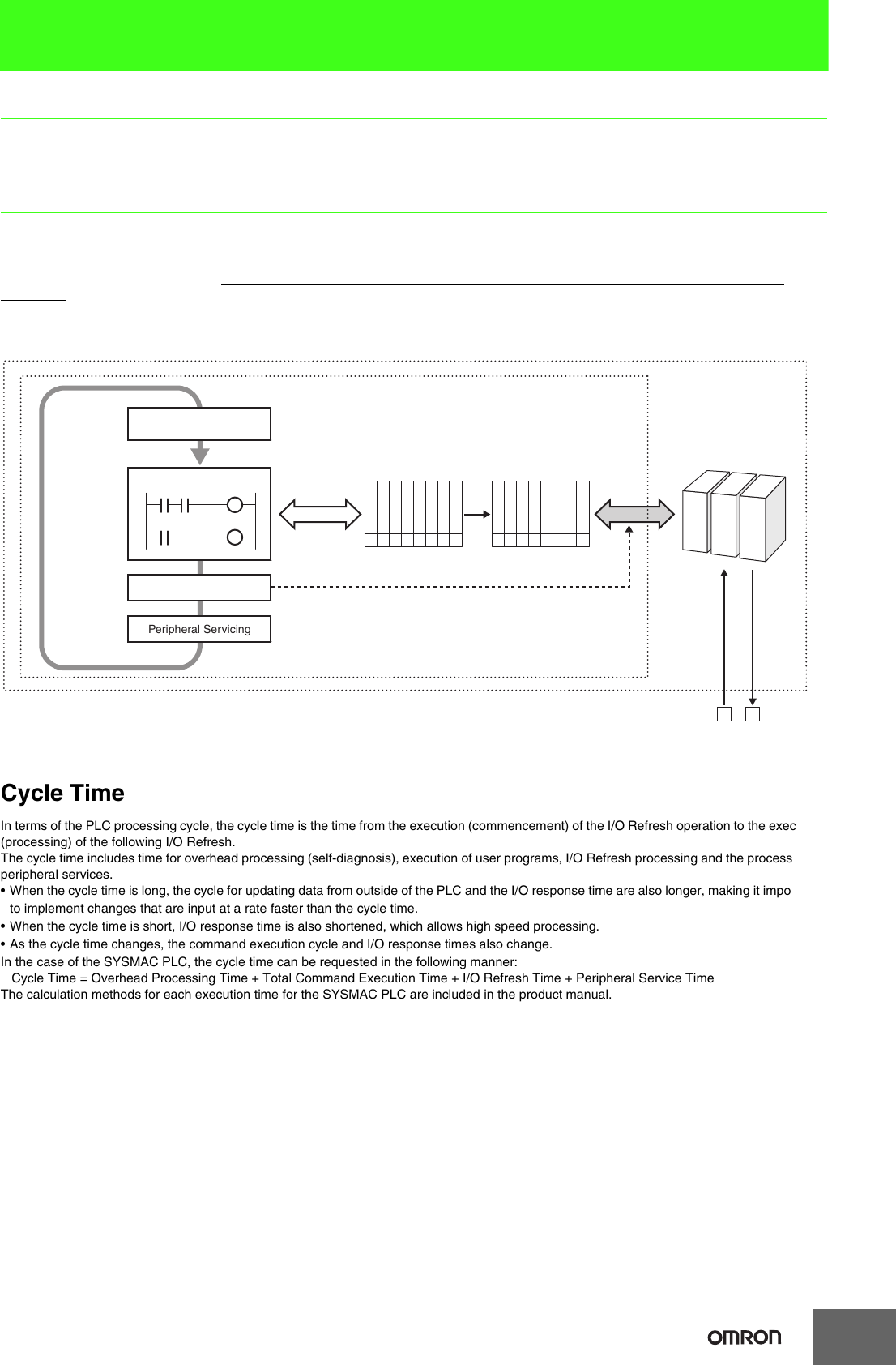 Peripheral Servicing

Cycle Time

In terms of the PLC processing cycle, the cycle time is the time from the execution (commencement) of the I/O Refresh operation to the exec (processing) of the following I/O Refresh.
The cycle time includes time for overhead processing (self-diagnosis), execution of user programs, I/O Refresh processing and the process peripheral services.
• When the cycle time is long, the cycle for updating data from outside of the PLC and the I/O response time are also longer, making it impo to implement changes that are input at a rate faster than the cycle time.
• When the cycle time is short, I/O response time is also shortened, which allows high speed processing.
• As the cycle time changes, the command execution cycle and I/O response times also change.
In the case of the SYSMAC PLC, the cycle time can be requested in the following manner:
Cycle Time = Overhead Processing Time + Total Command Execution Time + I/O Refresh Time + Peripheral Service Time
The calculation methods for each execution time for the SYSMAC PLC are included in the product manual.

OMRON