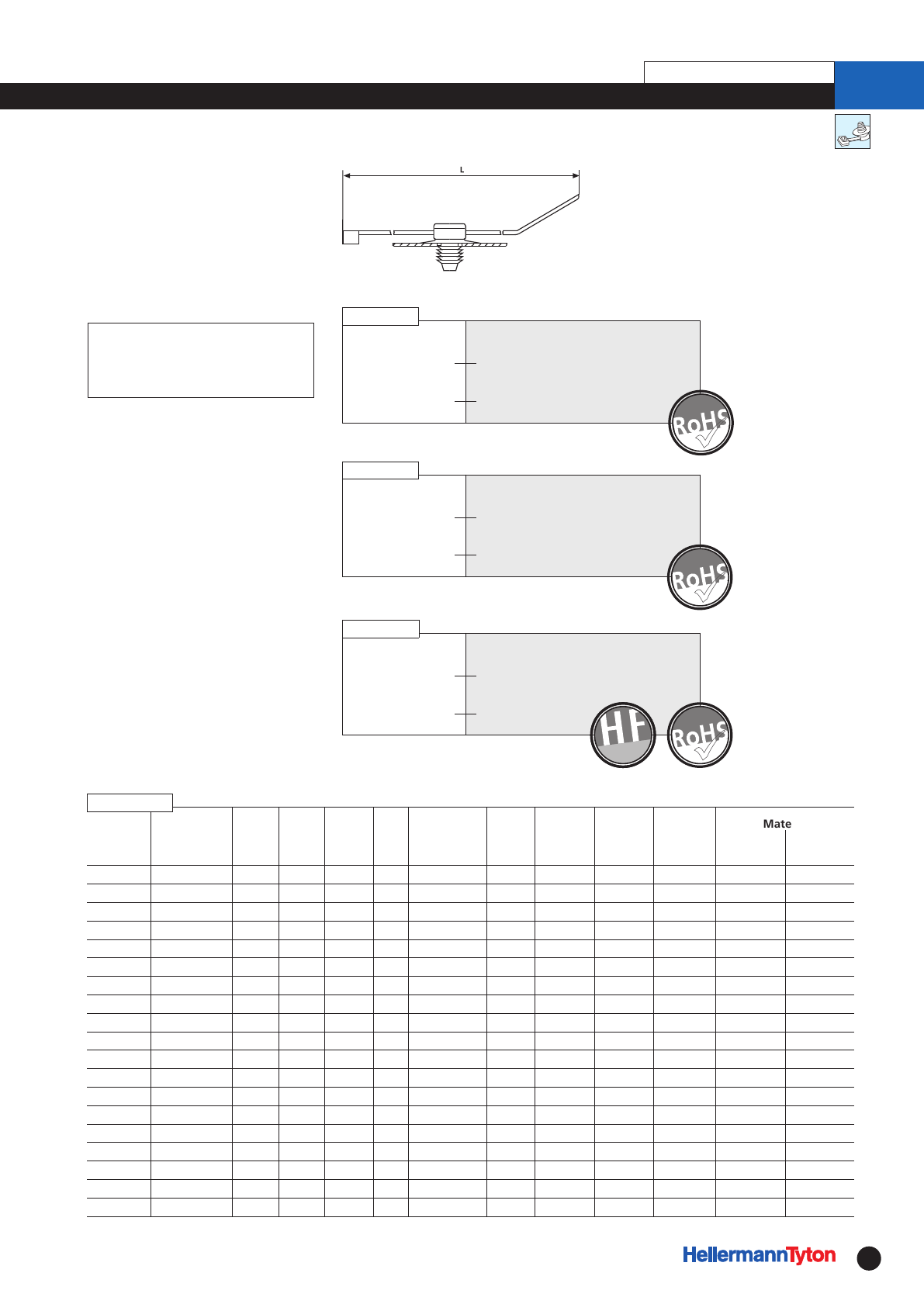 L

RoHS

RoHS

HF

RoHS

Mate

HellermannTyton